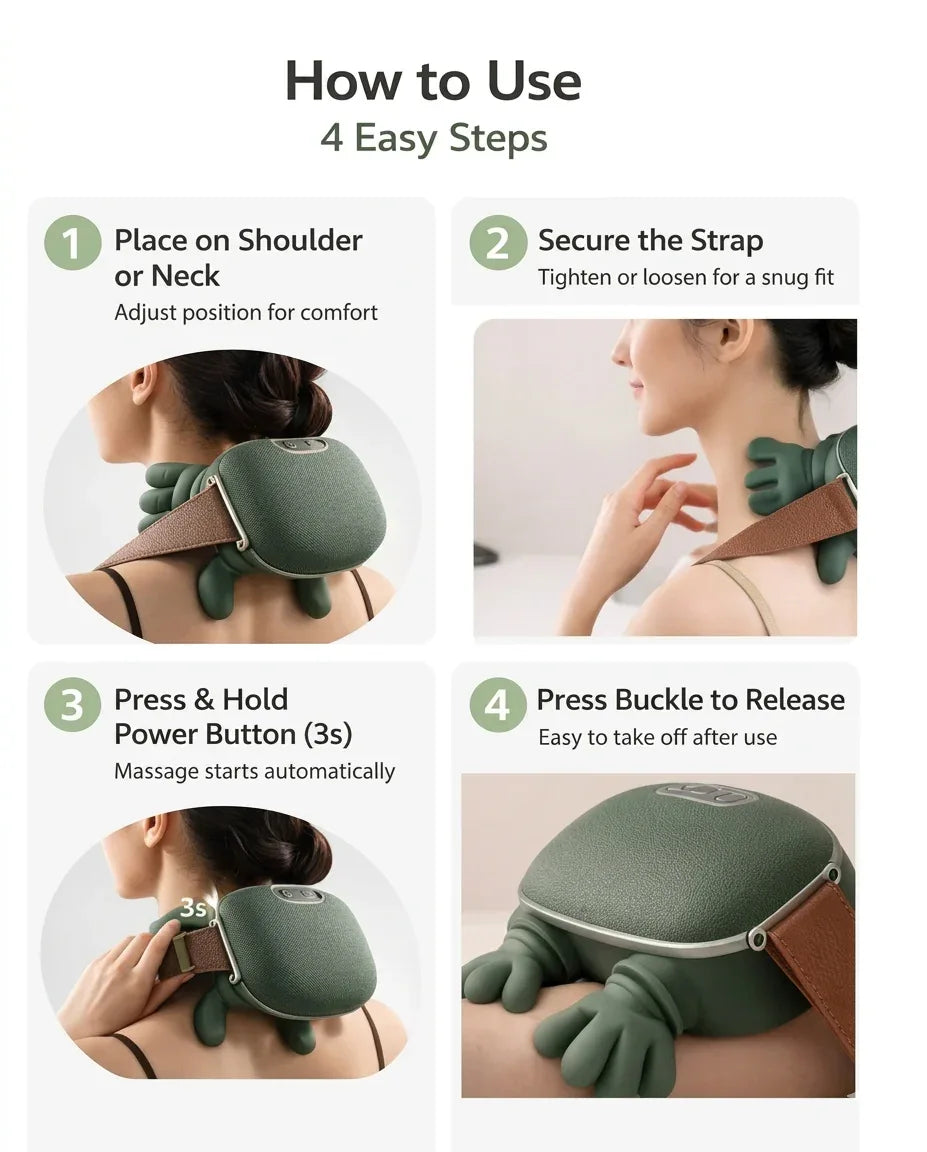 How to Use
4 Easy Steps

1 Place on Shoulder or Neck
Adjust position for comfort

2 Secure the Strap
Tighten or loosen for a snug fit

3 Press & Hold Power Button (3s)
Massage starts automatically

3s

4 Press Buckle to Release
Easy to take off after use